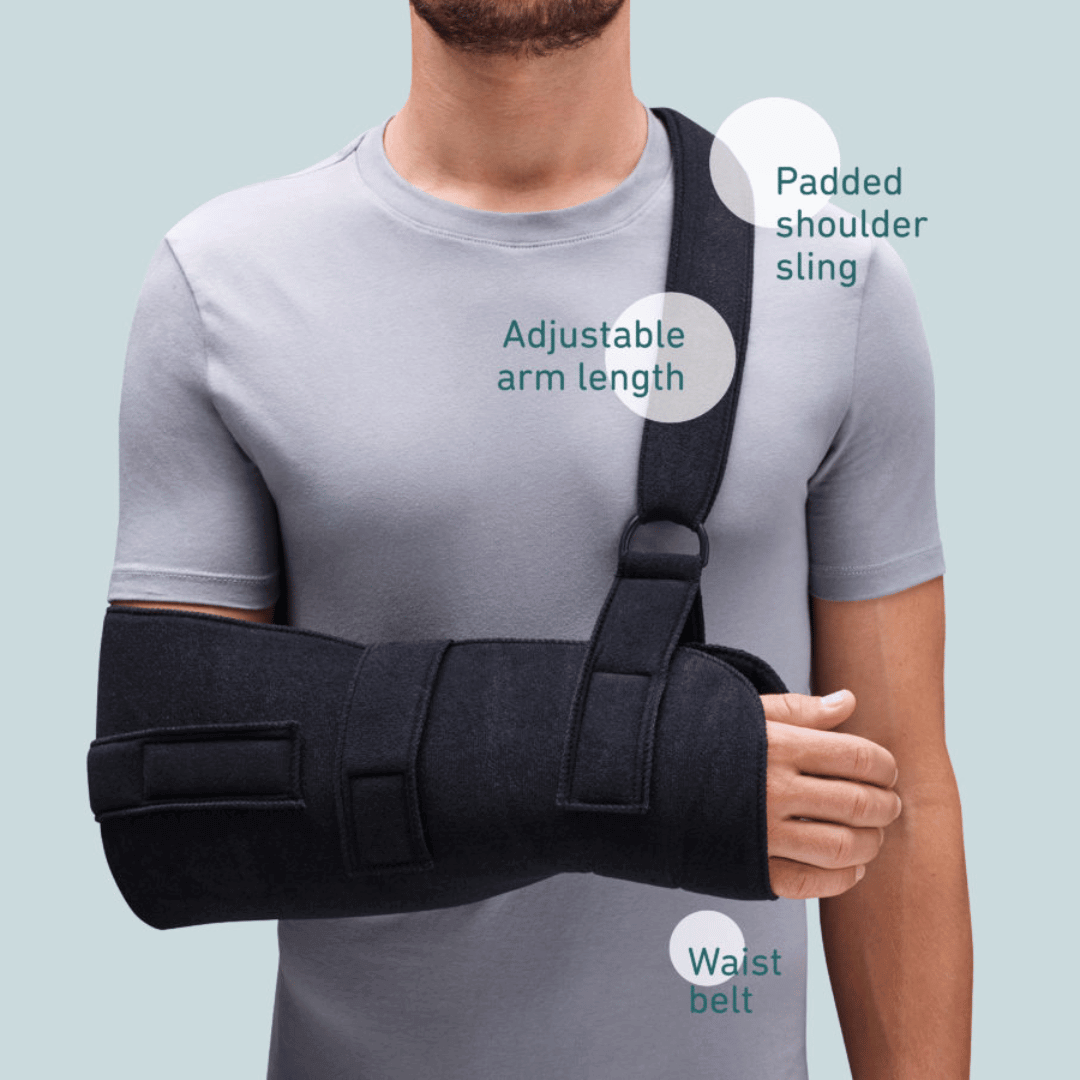 Padded shoulder sling

Adjustable arm length

Waist belt